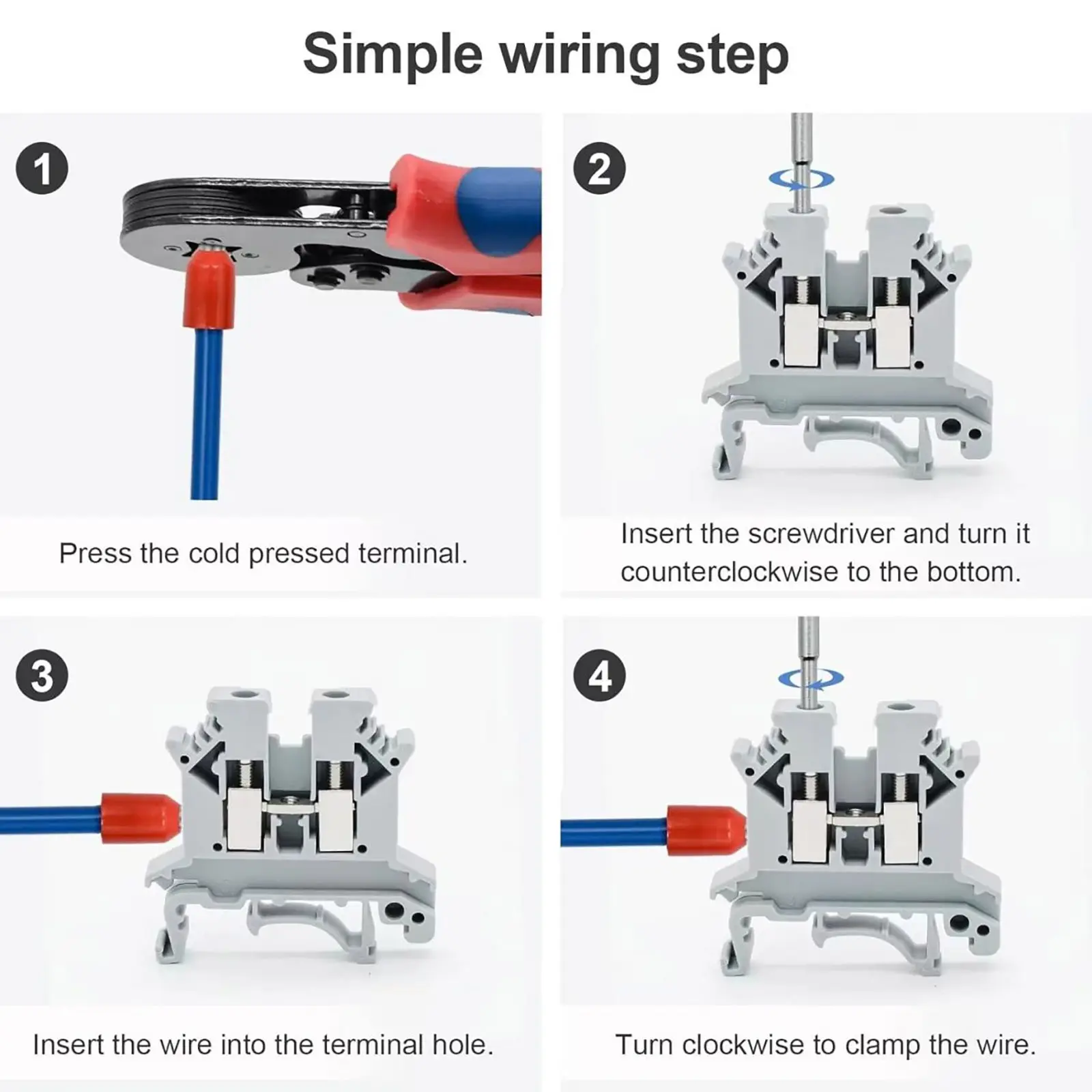 Simple wiring step

1

Press the cold pressed terminal.

2

Insert the screwdriver and turn it counterclockwise to the bottom.

3

Insert the wire into the terminal hole.

4

Turn clockwise to clamp the wire.